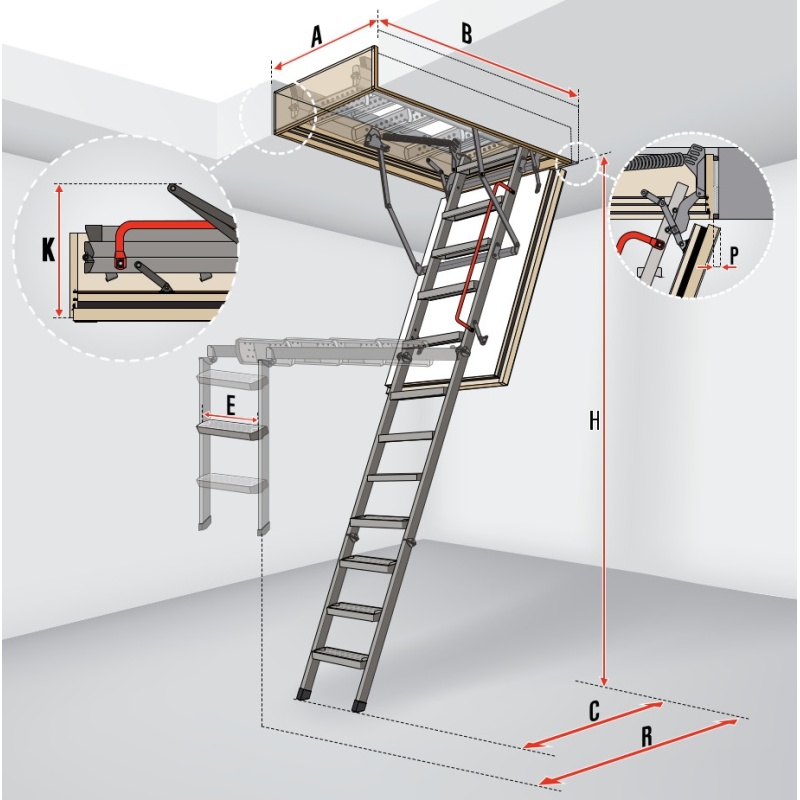 A
B
K
P
E
H
C
R