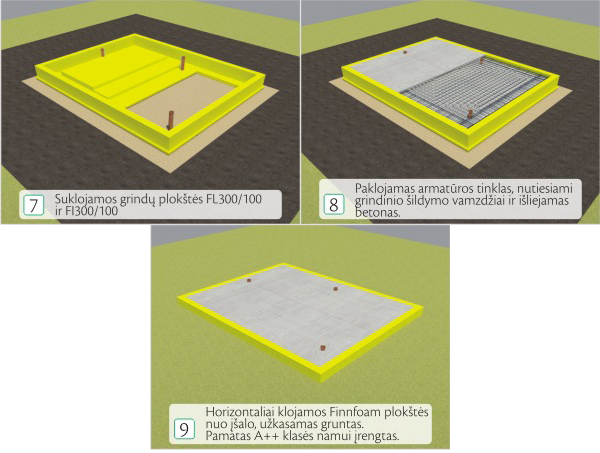 7
Suklojamos grindų plokštės FL300/100 ir FI300/100

8
Paklojamas armatūros tinklas, nutiesiami grindinio šildymo vamzdžiai ir išliejamas betonas.

9
Horizontaliai klojamos Finnfoam plokštės nuo įšalo, užkasamas gruntas. Pamatas A++ klasės namui įrengtas.