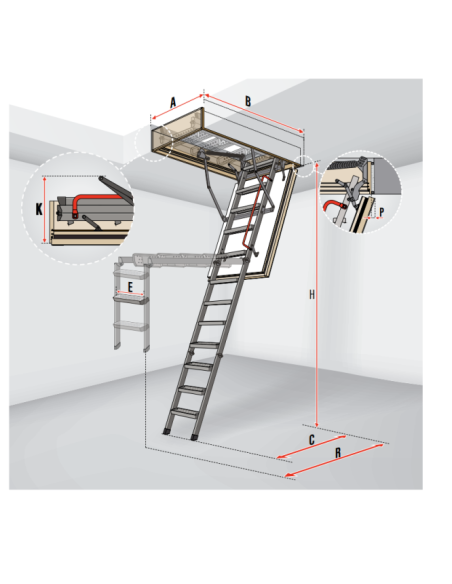 A
B
K
P
E
H
C
R