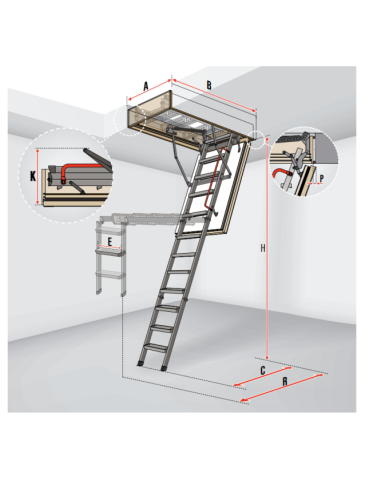 A
B
K
P
E
H
C
R